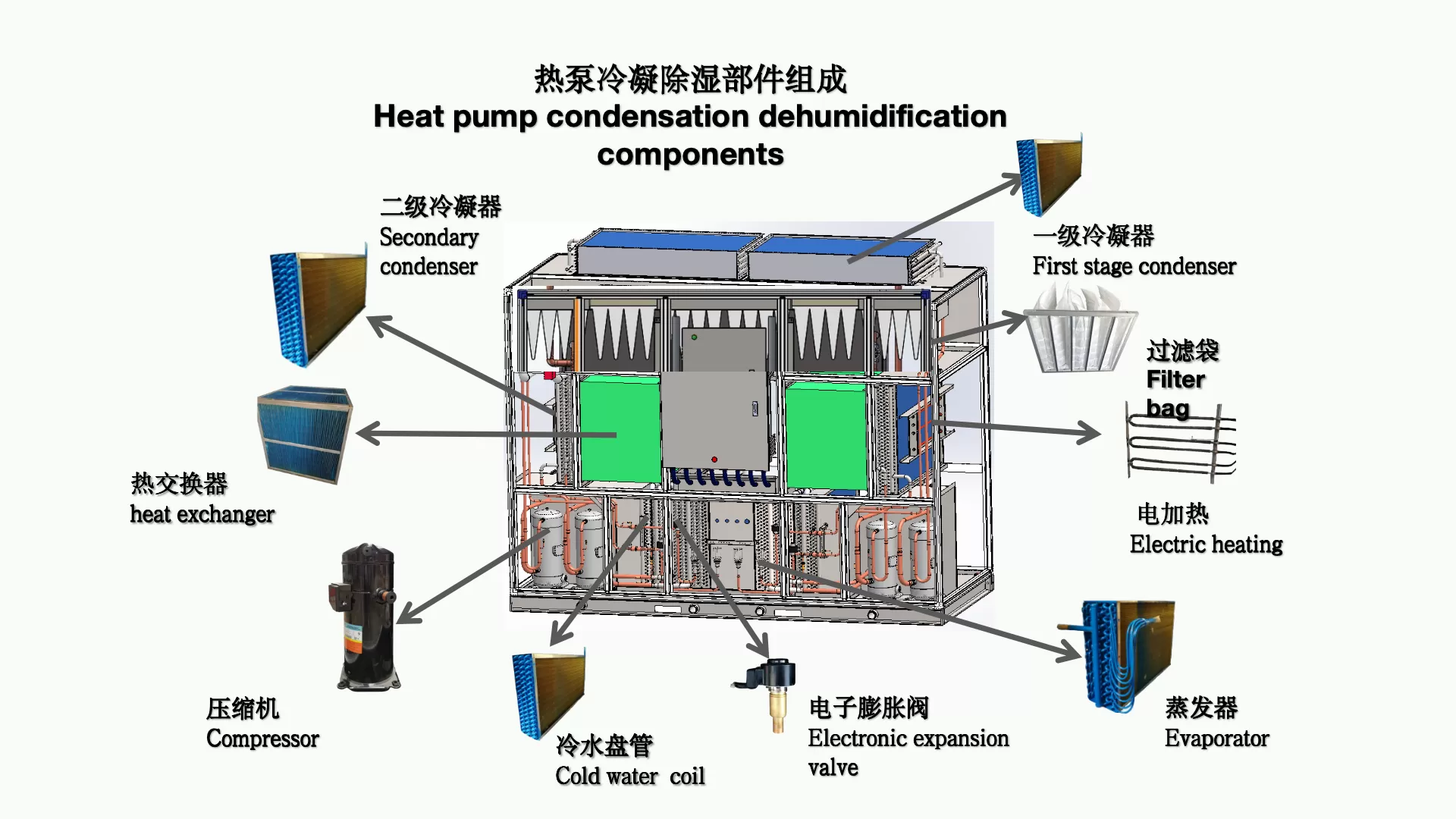 热泵冷凝除湿部件组成
Heat pump condensation dehumidification components

二级冷凝器
Secondary condenser

一级冷凝器
First stage condenser

过滤袋
Filter bag

热交换器
heat exchanger

电加热
Electric heating

压缩机
Compressor

冷水盘管
Cold water coil

电子膨胀阀
Electronic expansion valve

蒸发器
Evaporator